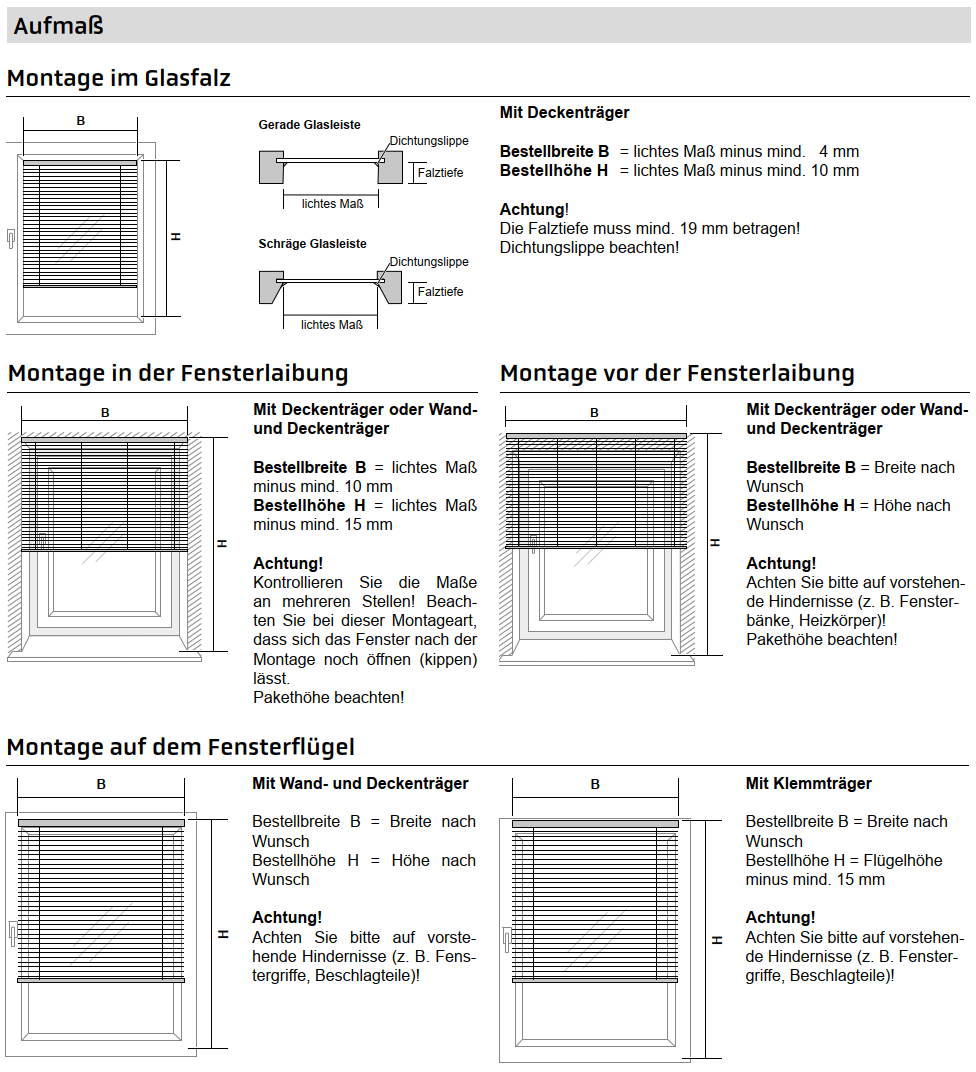 Aufmaß

Montage im Glasfalz

B

H

Gerade Glasleiste

Dichtungslippe

Falztiefe

lichtes Maß

Schräge Glasleiste

Dichtungslippe

Falztiefe

lichtes Maß

Mit Deckenträger

Bestellbreite B = lichtes Maß minus mind. 4 mm
Bestellhöhe H = lichtes Maß minus mind. 10 mm

Achtung!
Die Falztiefe muss mind. 19 mm betragen!
Dichtungslippe beachten!

Montage in der Fensterlaibung

B

H

Mit Deckenträger oder Wand- und Deckenträger

Bestellbreite B = lichtes Maß minus mind. 10 mm
Bestellhöhe H = lichtes Maß minus mind. 15 mm

Achtung!
Kontrollieren Sie die Maße an mehreren Stellen! Beachten Sie bei dieser Montageart, dass sich das Fenster nach der Montage noch öffnen (kippen) lässt.
Pakethöhe beachten!

Montage vor der Fensterlaibung

B

H

Mit Deckenträger oder Wand- und Deckenträger

Bestellbreite B = Breite nach Wunsch
Bestellhöhe H = Höhe nach Wunsch

Achtung!
Achten Sie bitte auf vorstehende Hindernisse (z. B. Fensterbänke, Heizkörper)!
Pakethöhe beachten!

Montage auf dem Fensterflügel

B

H

Mit Wand- und Deckenträger

Bestellbreite B = Breite nach Wunsch
Bestellhöhe H = Höhe nach Wunsch

Achtung!
Achten Sie bitte auf vorstehende Hindernisse (z. B. Fenstergriffe, Beschlagteile)!

B

H

Mit Klemmträger

Bestellbreite B = Breite nach Wunsch
Bestellhöhe H = Flügelhöhe minus mind. 15 mm

Achtung!
Achten Sie bitte auf vorstehende Hindernisse (z. B. Fenstergriffe, Beschlagteile)!