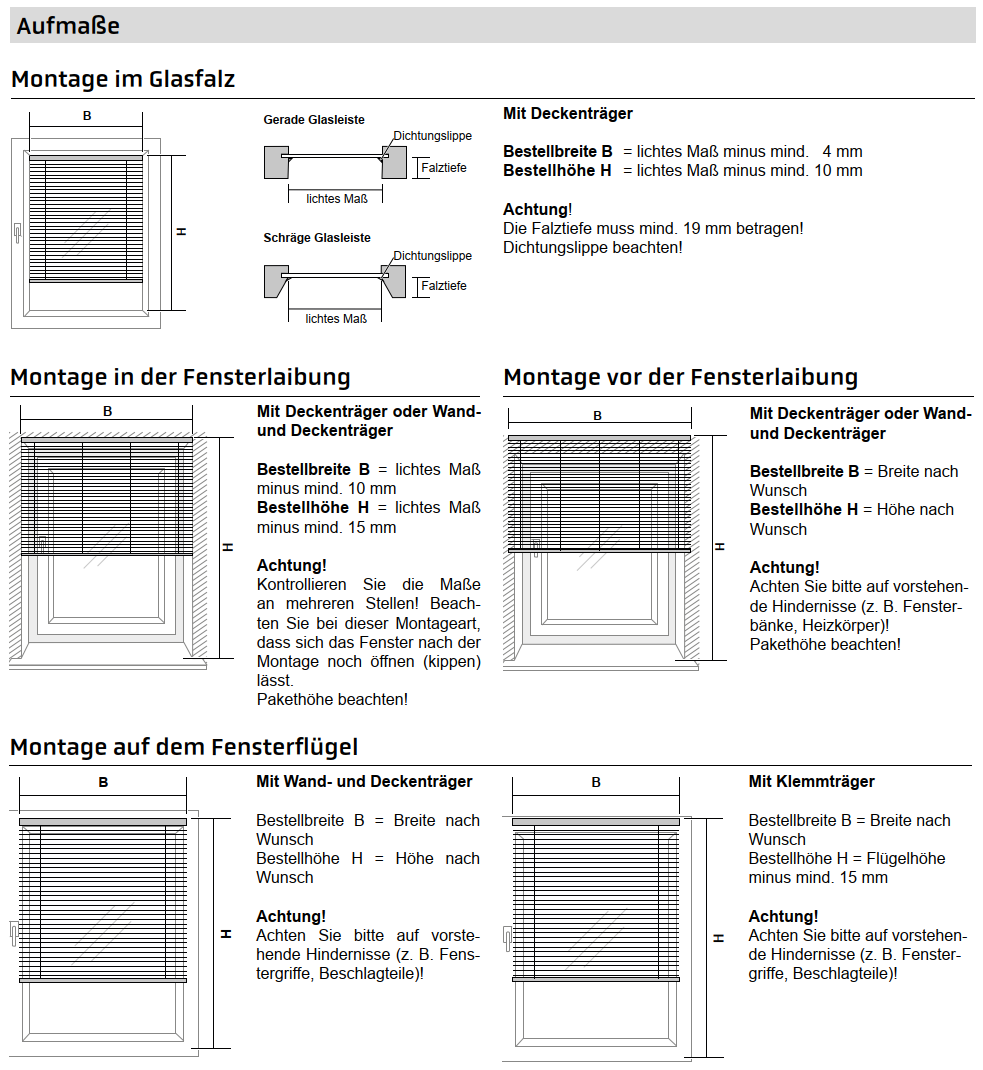 Aufmaße

Montage im Glasfalz

B

H

Gerade Glasleiste

Dichtungslippe

Falztiefe

lichtes Maß

Schräge Glasleiste

Dichtungslippe

Falztiefe

lichtes Maß

Mit Deckenträger

Bestellbreite B = lichtes Maß minus mind. 4 mm
Bestellhöhe H = lichtes Maß minus mind. 10 mm

Achtung!
Die Falztiefe muss mind. 19 mm betragen!
Dichtungslippe beachten!

Montage in der Fensterlaibung

B

H

Mit Deckenträger oder Wand- und Deckenträger

Bestellbreite B = lichtes Maß minus mind. 10 mm
Bestellhöhe H = lichtes Maß minus mind. 15 mm

Achtung!
Kontrollieren Sie die Maße an mehreren Stellen! Beachten Sie bei dieser Montageart, dass sich das Fenster nach der Montage noch öffnen (kippen) lässt.
Pakethöhe beachten!

Montage vor der Fensterlaibung

B

H

Mit Deckenträger oder Wand- und Deckenträger

Bestellbreite B = Breite nach Wunsch
Bestellhöhe H = Höhe nach Wunsch

Achtung!
Achten Sie bitte auf vorstehende Hindernisse (z. B. Fensterbänke, Heizkörper)!
Pakethöhe beachten!

Montage auf dem Fensterflügel

B

H

Mit Wand- und Deckenträger

Bestellbreite B = Breite nach Wunsch
Bestellhöhe H = Höhe nach Wunsch

Achtung!
Achten Sie bitte auf vorstehende Hindernisse (z. B. Fenstergriffe, Beschlagteile)!

B

H

Mit Klemmträger

Bestellbreite B = Breite nach Wunsch
Bestellhöhe H = Flügelhöhe minus mind. 15 mm

Achtung!
Achten Sie bitte auf vorstehende Hindernisse (z. B. Fenstergriffe, Beschlagteile)!